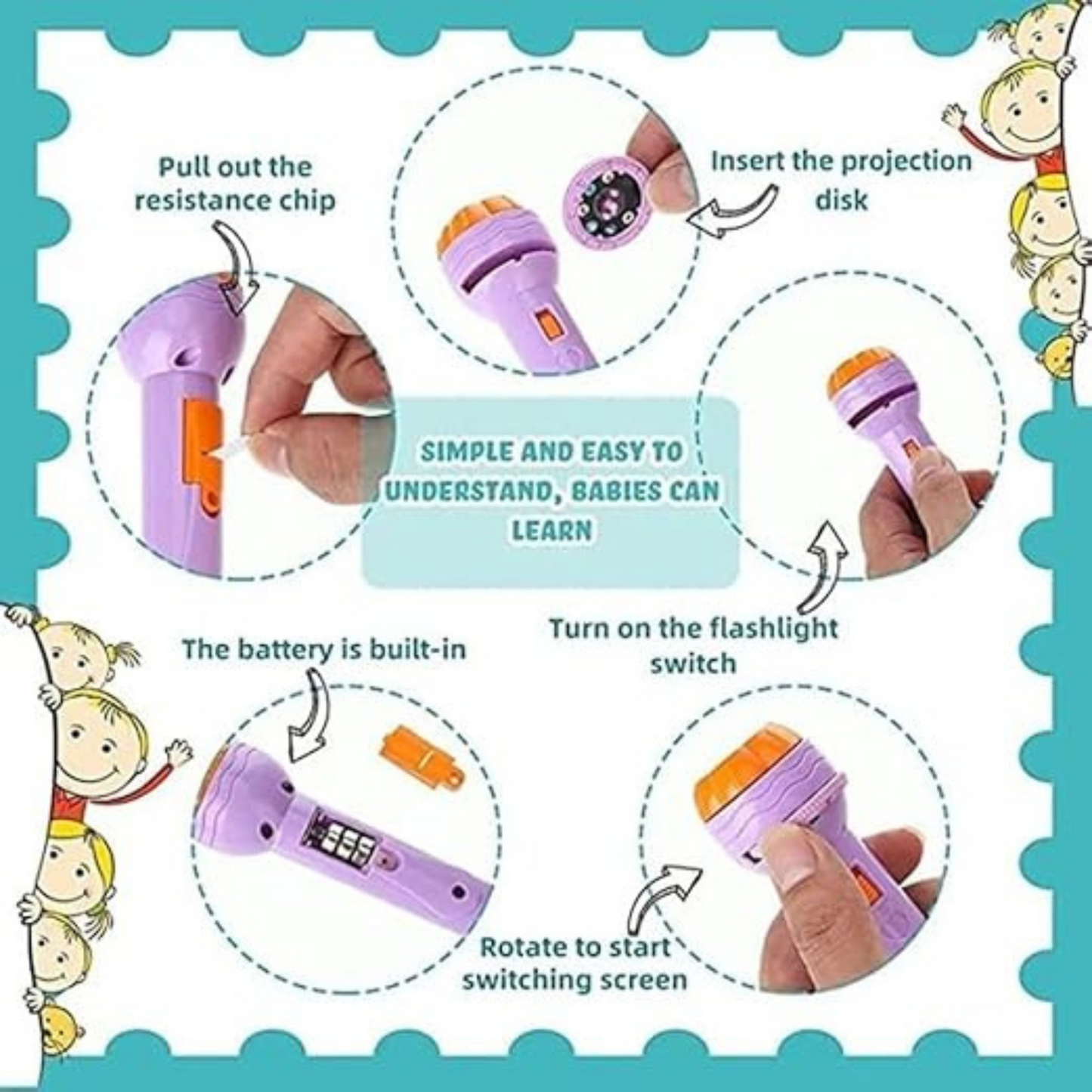 Pull out the resistance chip

Insert the projection disk

SIMPLE AND EASY TO UNDERSTAND, BABIES CAN LEARN

Turn on the flashlight switch

The battery is built-in

Rotate to start switching screen