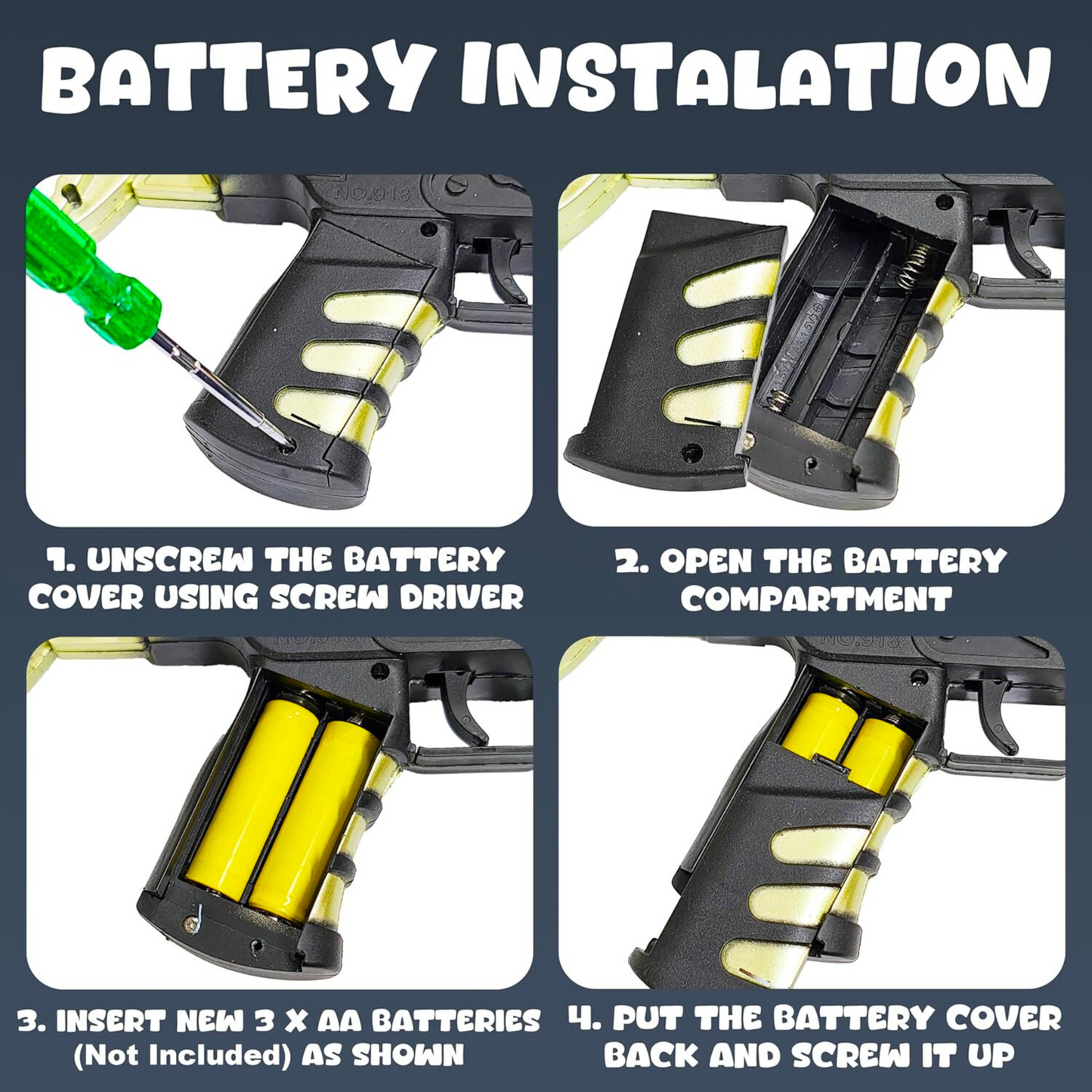 BATTERY INSTALATION

NO.918

1. UNSCREW THE BATTERY COVER USING SCREW DRIVER

2. OPEN THE BATTERY COMPARTMENT

3. INSERT NEW 3 X AA BATTERIES (Not Included) AS SHOWN

4. PUT THE BATTERY COVER BACK AND SCREW IT UP